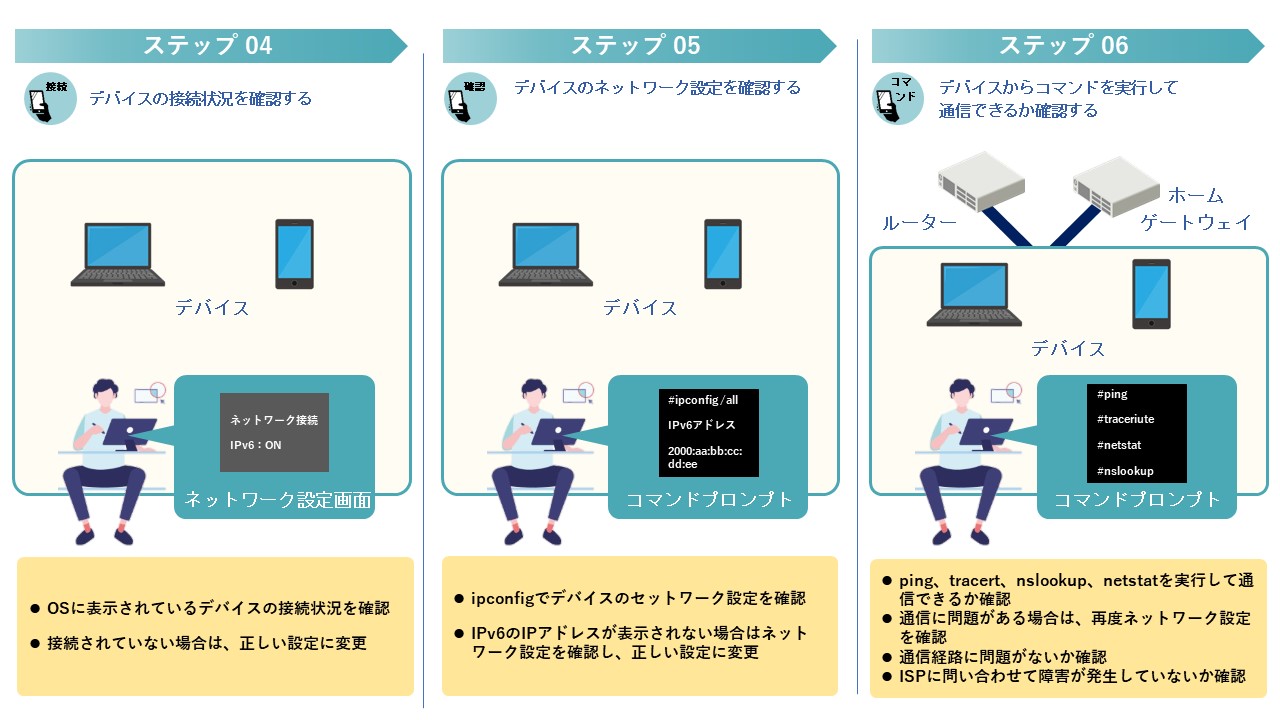 ステップ 04

接続

デバイスの接続状況を確認する

デバイス

ネットワーク接続

IPv6：ON

ネットワーク設定画面

● OSに表示されているデバイスの接続状況を確認

● 接続されていない場合は、正しい設定に変更

ステップ 05

確認

デバイスのネットワーク設定を確認する

デバイス

#ipconfig/all

IPv6アドレス

2000:aa:bb:cc:dd:ee

コマンドプロンプト

● ipconfigでデバイスのセットワーク設定を確認

● IPv6のIPアドレスが表示されない場合はネットワーク設定を確認し、正しい設定に変更

ステップ 06

コマンド

デバイスからコマンドを実行して通信できるか確認する

ルーター

ホームゲートウェイ

デバイス

#ping

#traceriute

#netstat

#nslookup

コマンドプロンプト

● ping、tracert、nslookup、netstatを実行して通信できるか確認

● 通信に問題がある場合は、再度ネットワーク設定を確認

● 通信経路に問題がないか確認

● ISPに問い合わせて障害が発生していないか確認